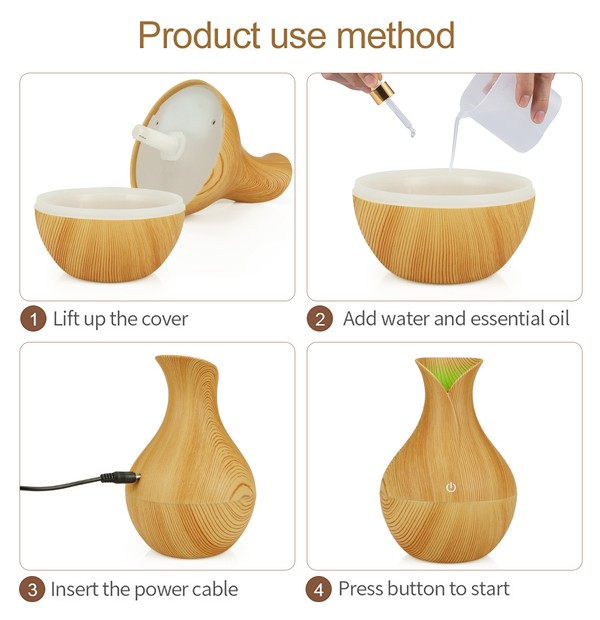 Product use method

1 Lift up the cover

2 Add water and essential oil

3 Insert the power cable

4 Press button to start