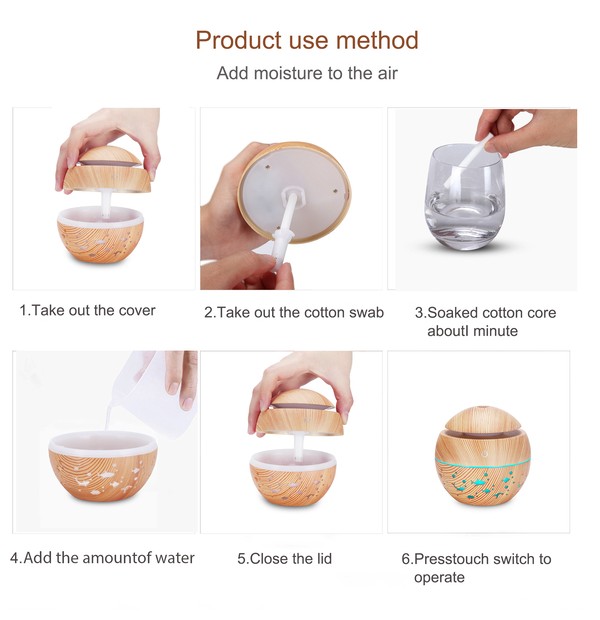 Product use method

Add moisture to the air

1.Take out the cover

2.Take out the cotton swab

3.Soaked cotton core aboutl minute

4.Add the amountof water

5.Close the lid

6.Presstouch switch to operate